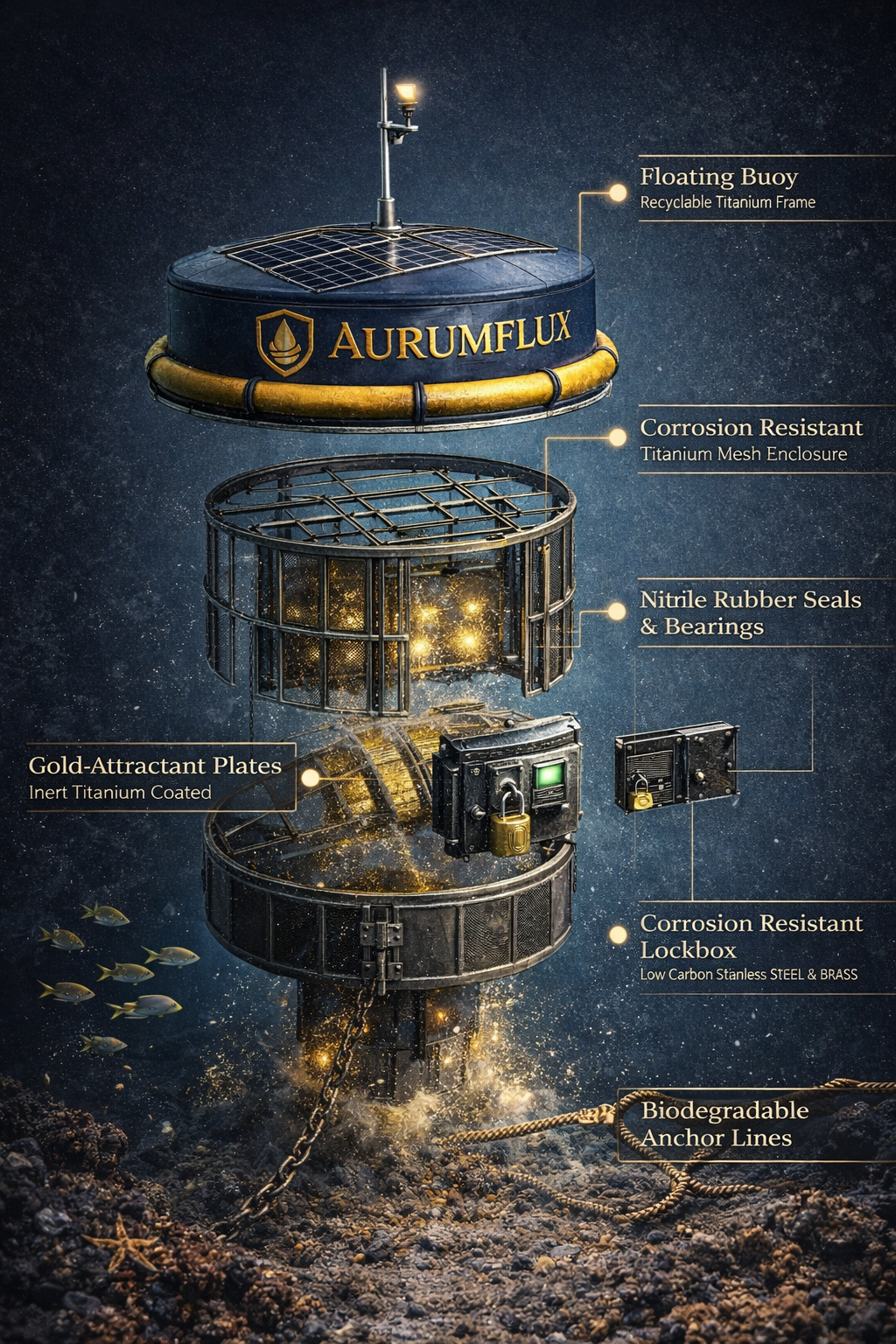 Floating Buoy
Recyclable Titanium Frame

AURUMFLUX

Corrosion Resistant
Titanium Mesh Enclosure

Nitrile Rubber Seals & Bearings

Gold-Attractant Plates
Inert Titanium Coated

Corrosion Resistant Lockbox
Low Carbon Stanless STEEL & BRASS

Biodegradable Anchor Lines